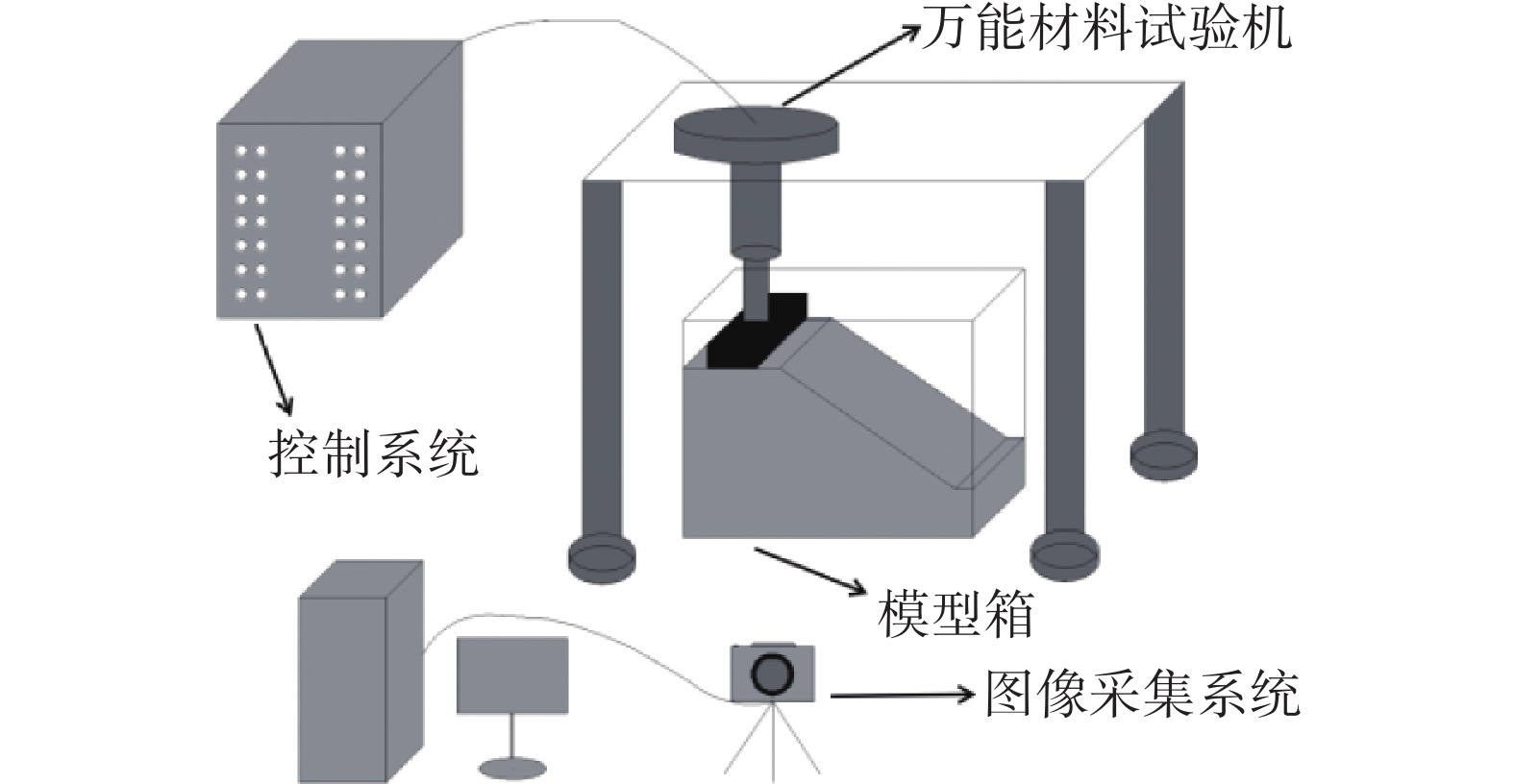 万能材料试验机

控制系统

模型箱

图像采集系统