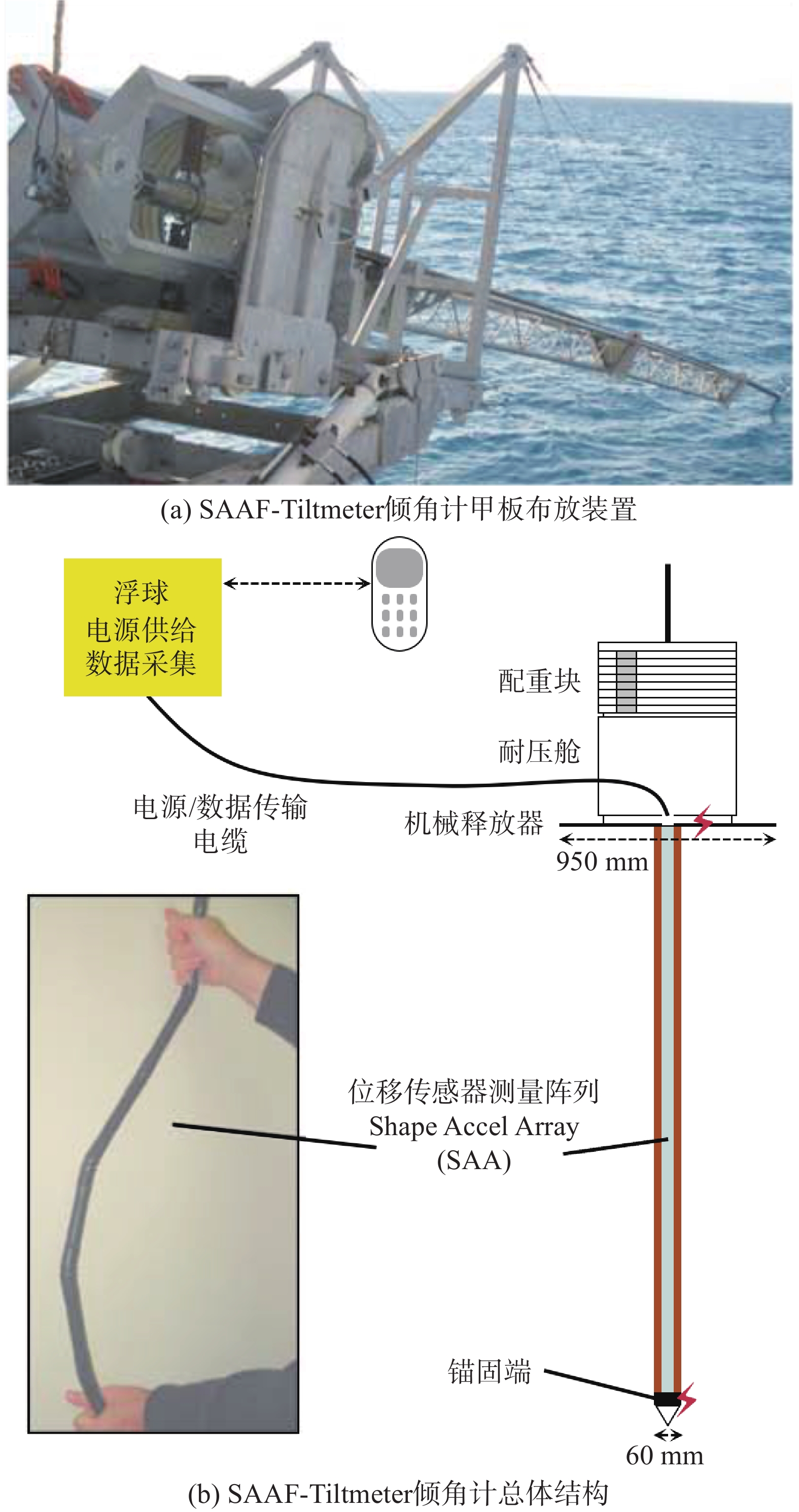 (a) SAAF-Tiltmeter倾角计甲板布放装置

浮球
电源供给
数据采集

配重块

耐压舱

电源/数据传输
电缆

机械释放器

950 mm

位移传感器测量阵列
Shape Accel Array
(SAA)

锚固端

60 mm

(b) SAAF-Tiltmeter倾角计总体结构